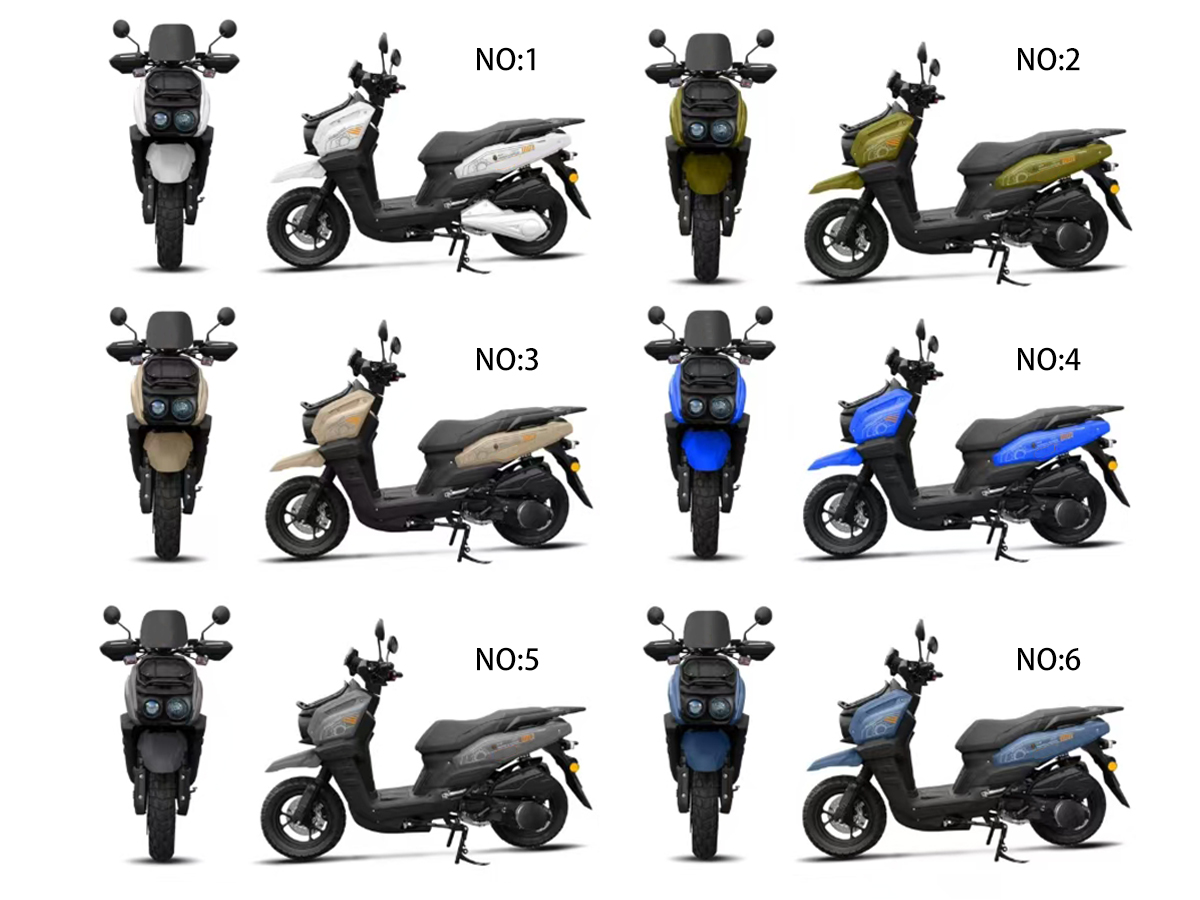 NO:1

NO:2

NO:3

NO:4

NO:5

NO:6